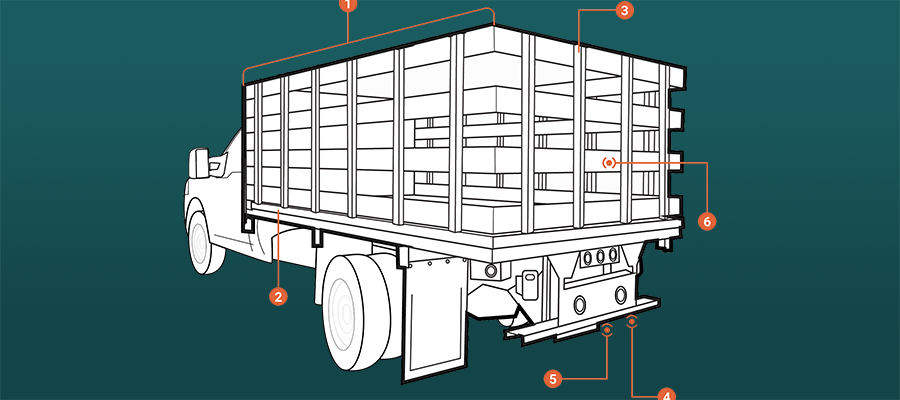 1
3
6
2
5
4