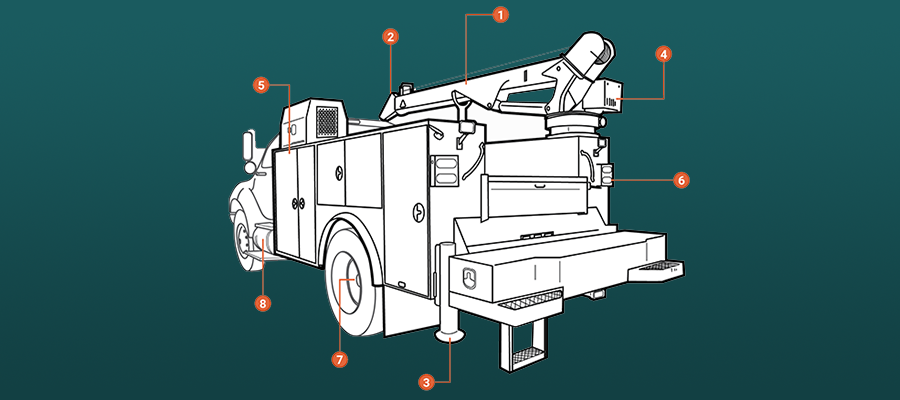 1
2
4
5
6
8
7
3