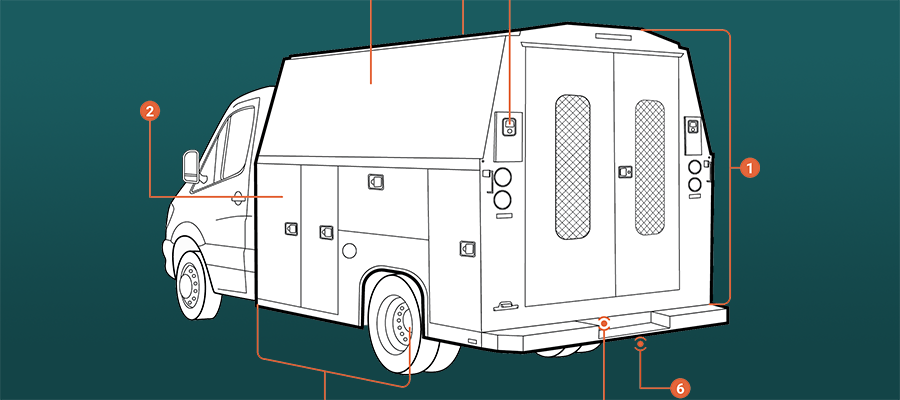 2

1

6