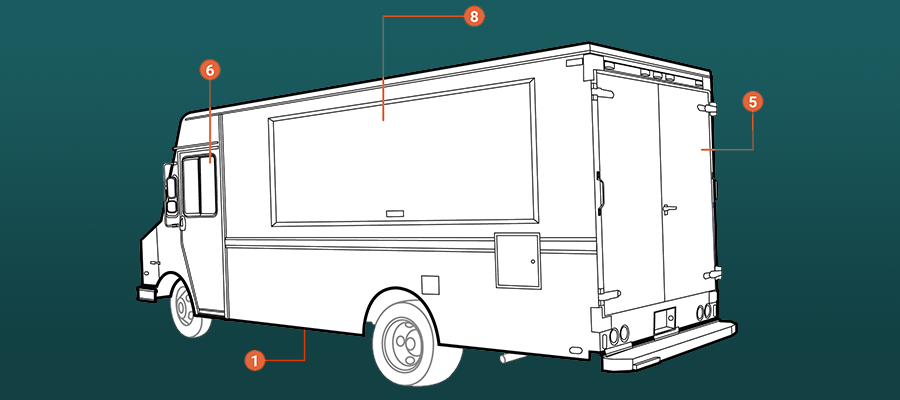 8
6
5
1