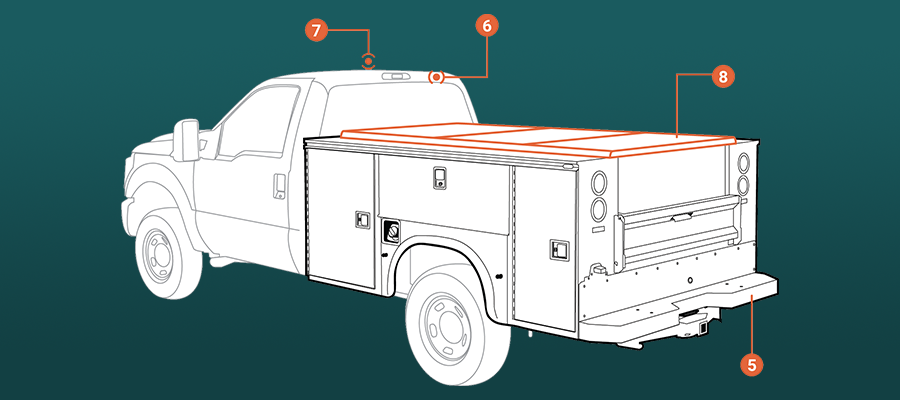 7
6
8
5