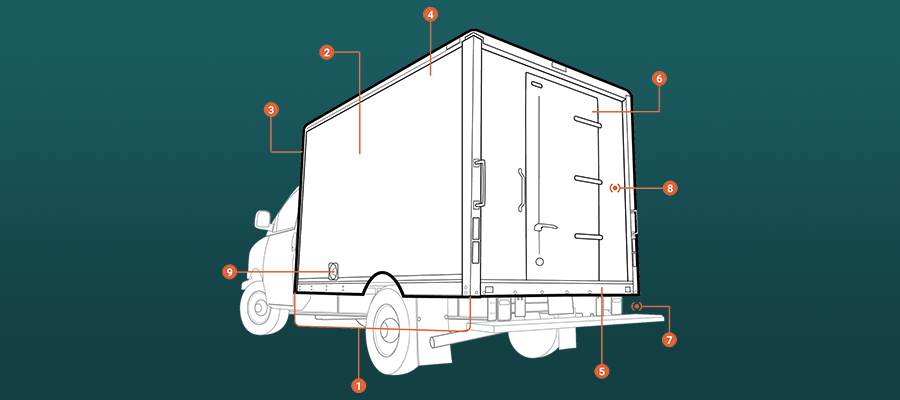 4
2
6
3
8
9
7
1
5