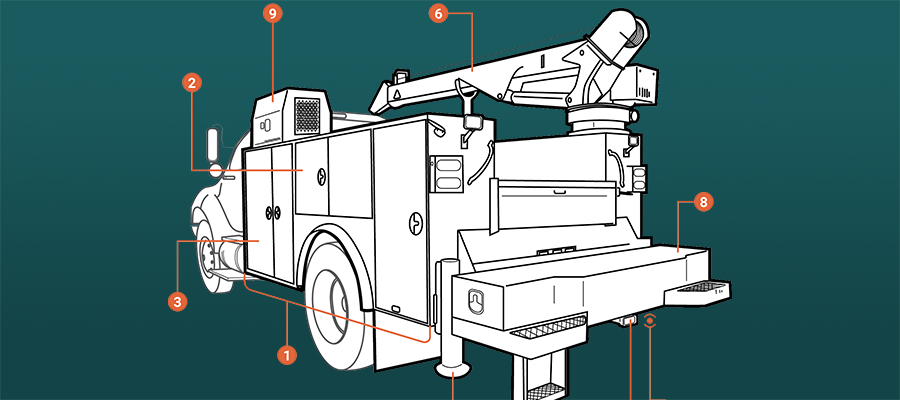 9
6
2
8
3
1