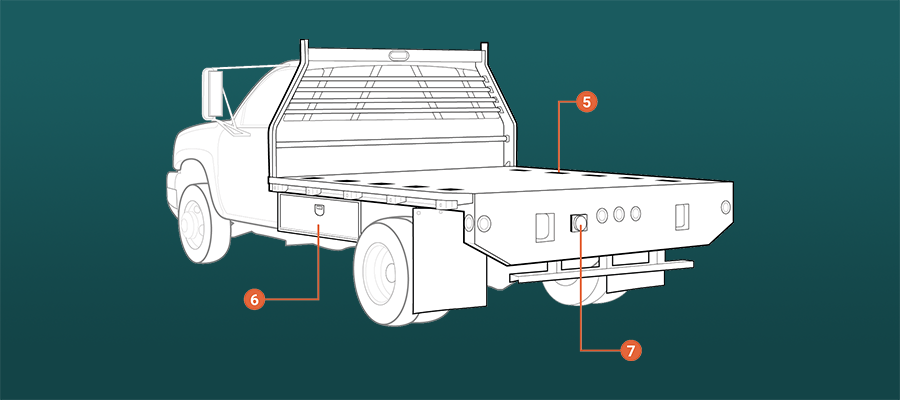 5
6
7