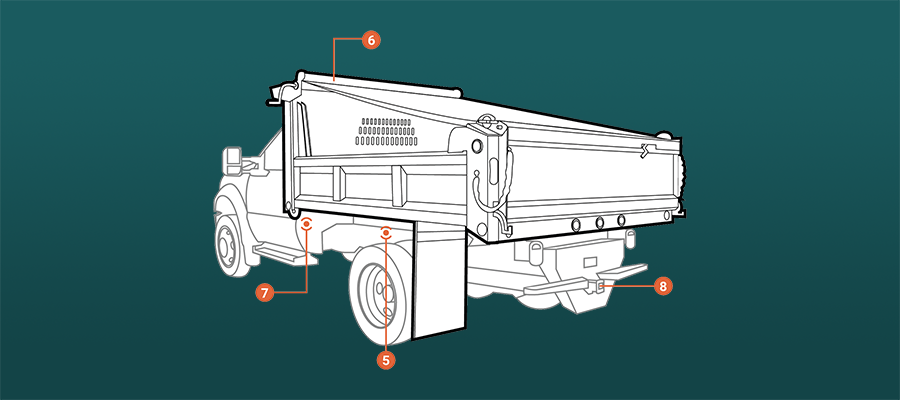 6
7
5
8