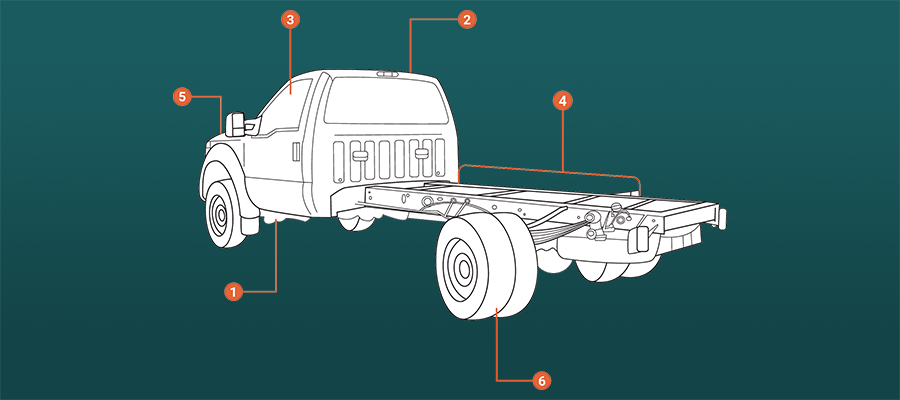 3
2
5
4
1
6